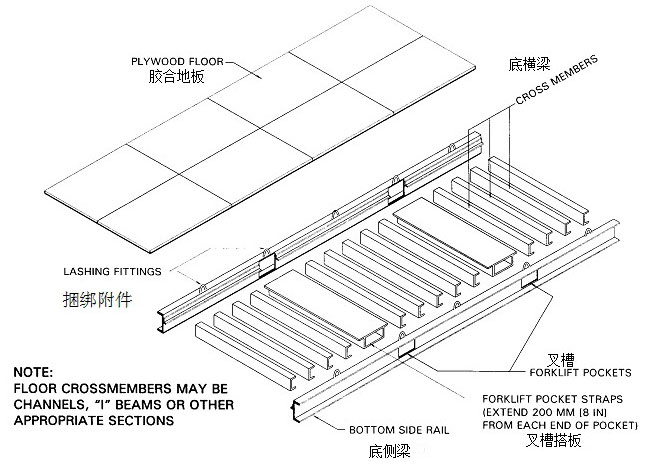 PLYWOOD FLOOR
胶合地板

底横梁
CROSS MEMBERS

LASHING FITTINGS
捆绑附件

叉槽
FORKLIFT POCKETS

NOTE:
FLOOR CROSSMEMBERS MAY BE CHANNELS, "I" BEAMS OR OTHER APPROPRIATE SECTIONS

FORKLIFT POCKET STRAPS (EXTEND 200 MM [8 IN] FROM EACH END OF POCKET)
叉槽搭板

BOTTOM SIDE RAIL
底侧梁